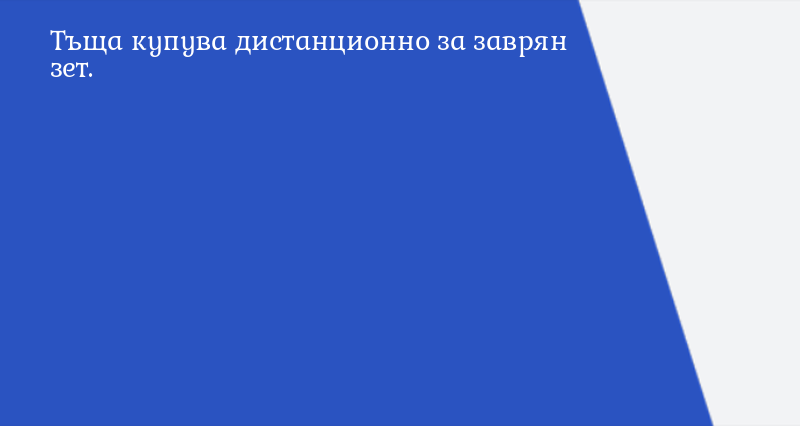 Тъща купува дистанционно за заврян зет.